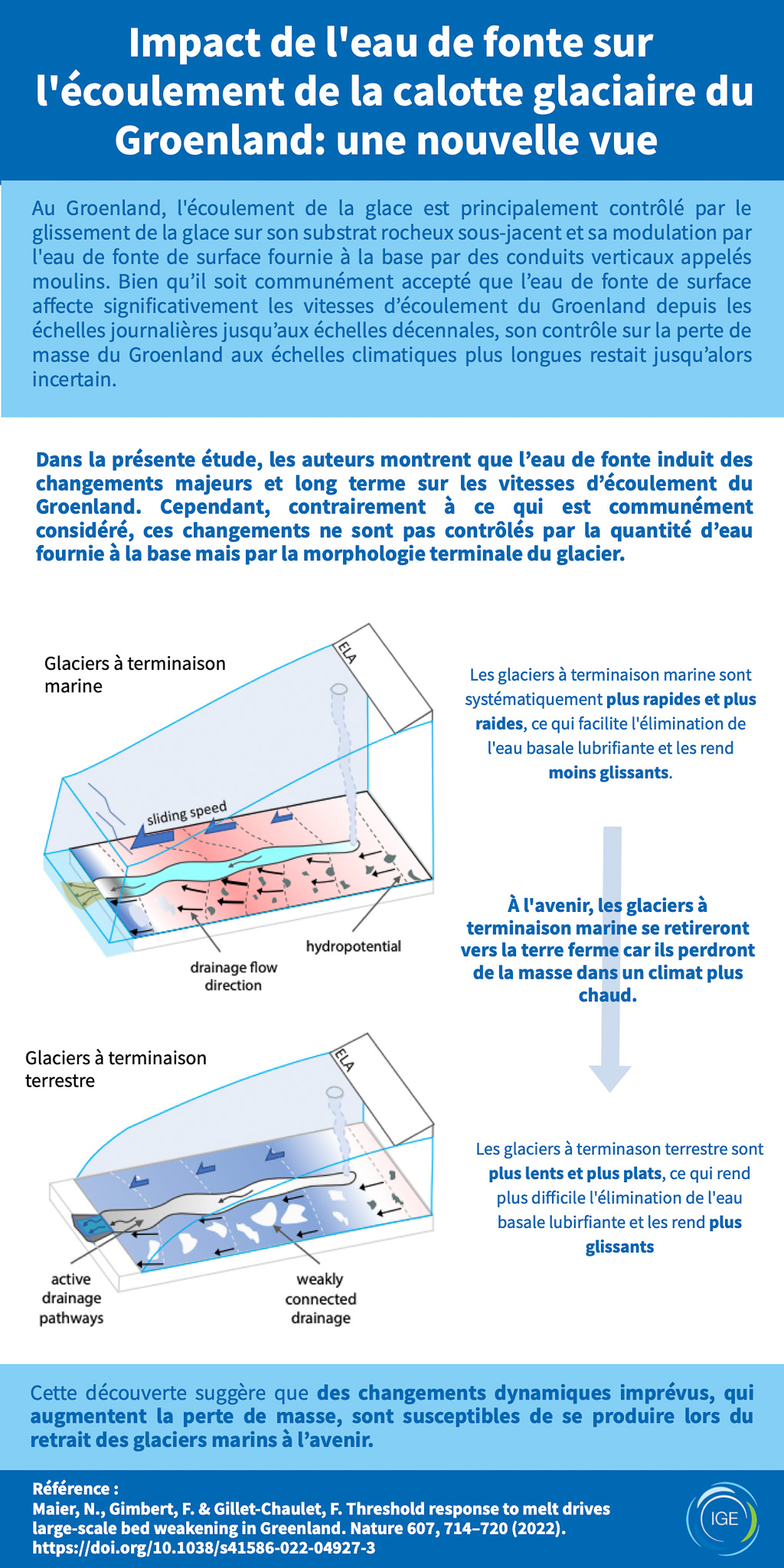 Impact de l'eau de fonte sur l'écoulement de la calotte glaciaire du Groenland: une nouvelle vue

Au Groenland, l'écoulement de la glace est principalement contrôlé par le glissement de la glace sur son substrat rocheux sous-jacent et sa modulation par l'eau de fonte de surface fournie à la base par des conduits verticaux appelés moulins. Bien qu'il soit communément accepté que l'eau de fonte de surface affecte significativement les vitesses d'écoulement du Groenland depuis les échelles journalières jusqu'aux échelles décennales, son contrôle sur la perte de masse du Groenland aux échelles climatiques plus longues restait jusqu'alors incertain.

Dans la présente étude, les auteurs montrent que l'eau de fonte induit des changements majeurs et long terme sur les vitesses d'écoulement du Groenland. Cependant, contrairement à ce qui est communément considéré, ces changements ne sont pas contrôlés par la quantité d'eau fournie à la base mais par la morphologie terminale du glacier.

Glaciers à terminaison marine

ELA

sliding speed

drainage flow direction

hydropotential

Les glaciers à terminaison marine sont systématiquement plus rapides et plus raides, ce qui facilite l'élimination de l'eau basale lubrifiante et les rend moins glissants.

À l'avenir, les glaciers à terminaison marine se retireront vers la terre ferme car ils perdront de la masse dans un climat plus chaud.

Glaciers à terminaison terrestre

ELA

active drainage pathways

weakly connected drainage

Les glaciers à terminason terrestre sont plus lents et plus plats, ce qui rend plus difficile l'élimination de l'eau basale lubirfiante et les rend plus glissants

Cette découverte suggère que des changements dynamiques imprévus, qui augmentent la perte de masse, sont susceptibles de se produire lors du retrait des glaciers marins à l'avenir.

Référence :
Maier, N., Gimbert, F. & Gillet-Chaulet, F. Threshold response to melt drives large-scale bed weakening in Greenland. Nature 607, 714–720 (2022). https://doi.org/10.1038/s41586-022-04927-3

IGE