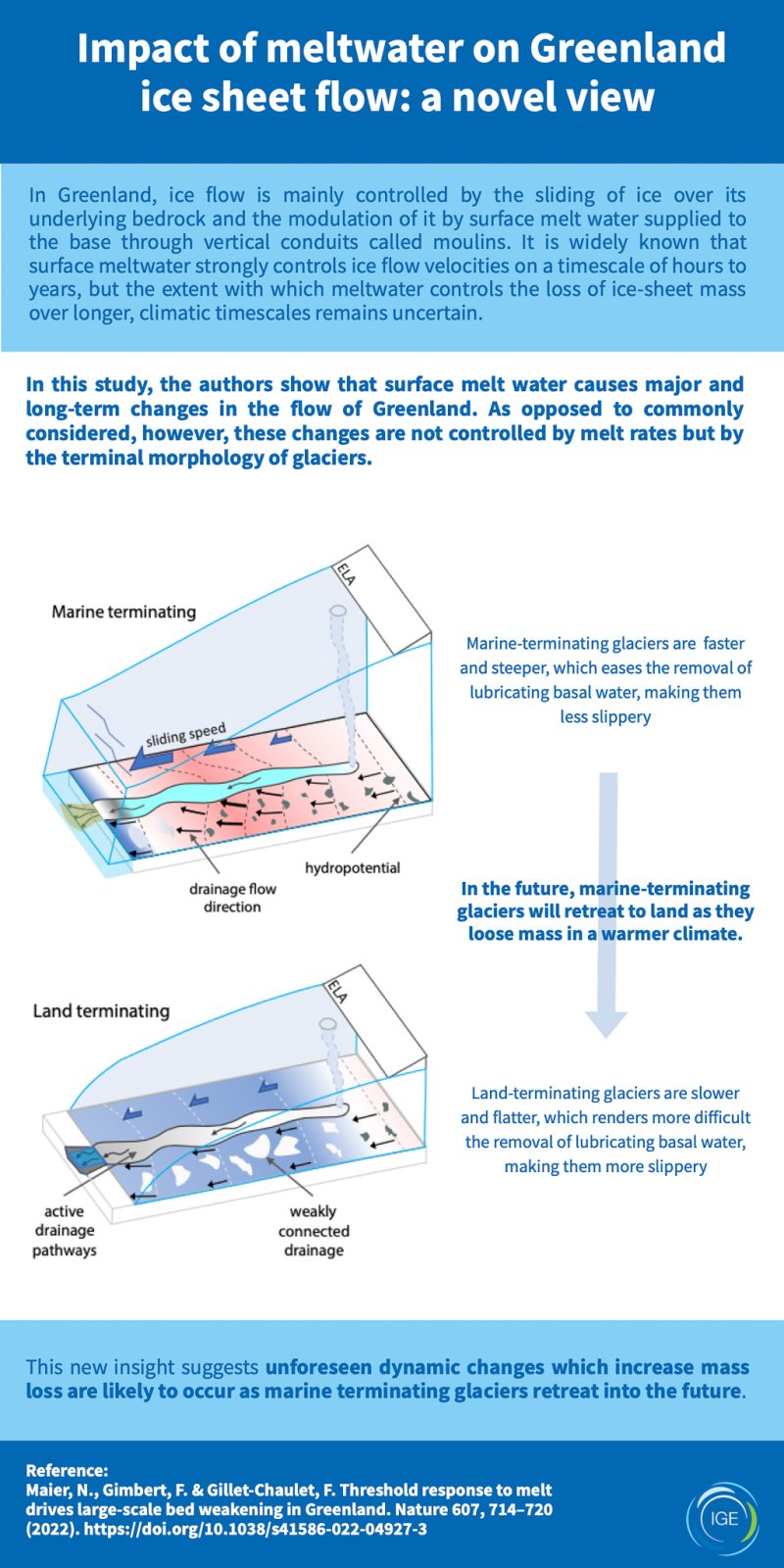 Impact of meltwater on Greenland ice sheet flow: a novel view

In Greenland, ice flow is mainly controlled by the sliding of ice over its underlying bedrock and the modulation of it by surface melt water supplied to the base through vertical conduits called moulins. It is widely known that surface meltwater strongly controls ice flow velocities on a timescale of hours to years, but the extent with which meltwater controls the loss of ice-sheet mass over longer, climatic timescales remains uncertain.

In this study, the authors show that surface melt water causes major and long-term changes in the flow of Greenland. As opposed to commonly considered, however, these changes are not controlled by melt rates but by the terminal morphology of glaciers.

Marine terminating

ELA

sliding speed

hydropotential

drainage flow direction

Marine-terminating glaciers are faster and steeper, which eases the removal of lubricating basal water, making them less slippery

In the future, marine-terminating glaciers will retreat to land as they loose mass in a warmer climate.

Land terminating

ELA

active drainage pathways

weakly connected drainage

Land-terminating glaciers are slower and flatter, which renders more difficult the removal of lubricating basal water, making them more slippery

This new insight suggests unforeseen dynamic changes which increase mass loss are likely to occur as marine terminating glaciers retreat into the future.

Reference:
Maier, N., Gimbert, F. & Gillet-Chaulet, F. Threshold response to melt drives large-scale bed weakening in Greenland. Nature 607, 714–720 (2022). https://doi.org/10.1038/s41586-022-04927-3

IGE